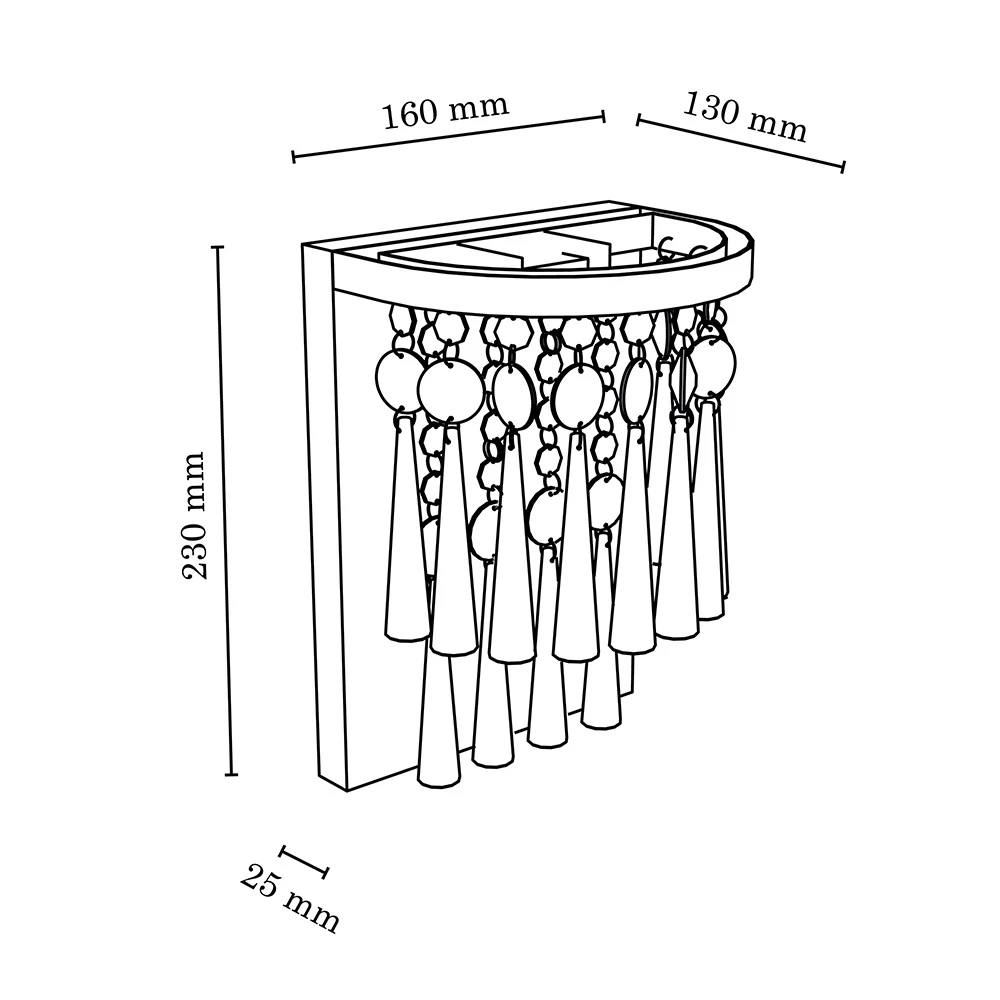 160 mm
130 mm
230 mm
25 mm