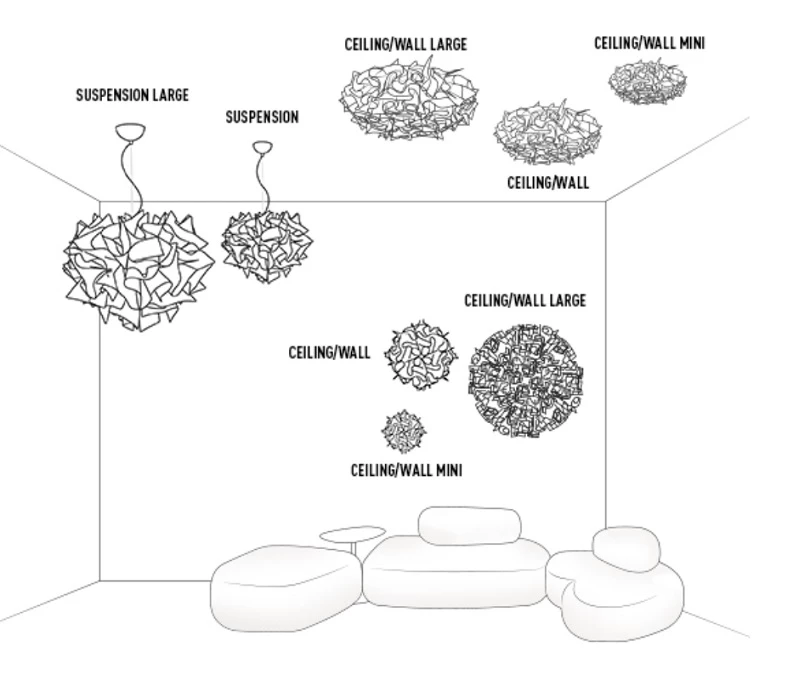 CEILING/WALL LARGE

CEILING/WALL MINI

SUSPENSION LARGE

SUSPENSION

CEILING/WALL

CEILING/WALL LARGE

CEILING/WALL

CEILING/WALL MINI