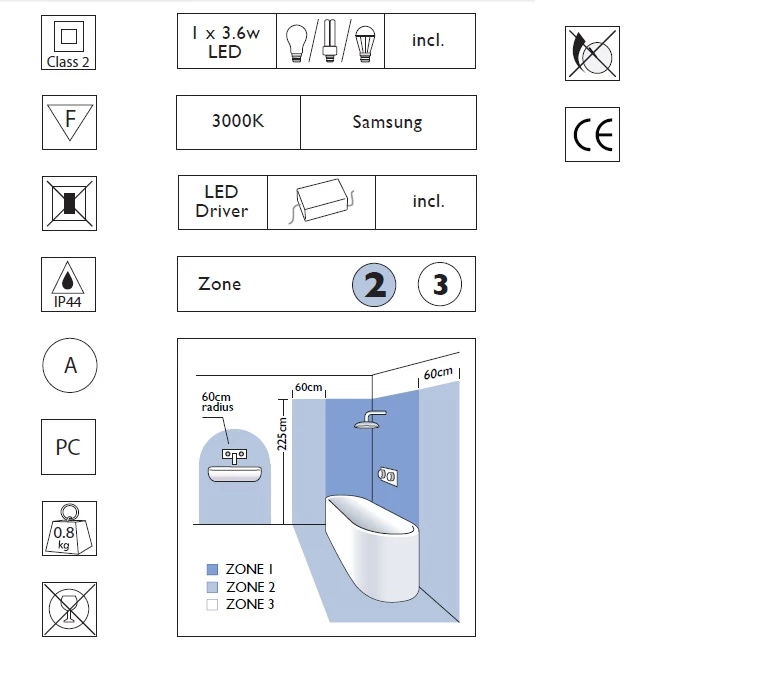 Class 2

F

IP44

A

PC

0.8 kg

| 1 x 3.6w LED | | incl. |
|---|---|---|

| 3000K | Samsung |
|---|---|

| LED Driver | | incl. |
|---|---|---|

Zone 2 3

60cm radius
225cm
60cm
60cm

ZONE 1
ZONE 2
ZONE 3

CE