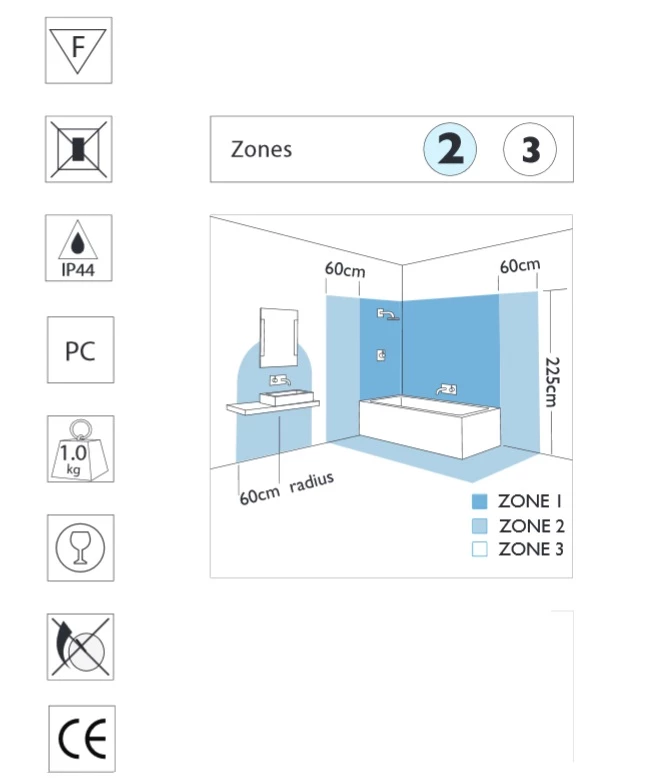 F

IP44

PC

1.0
kg

CE

Zones 2 3

60cm

60cm

225cm

60cm radius

ZONE 1
ZONE 2
ZONE 3